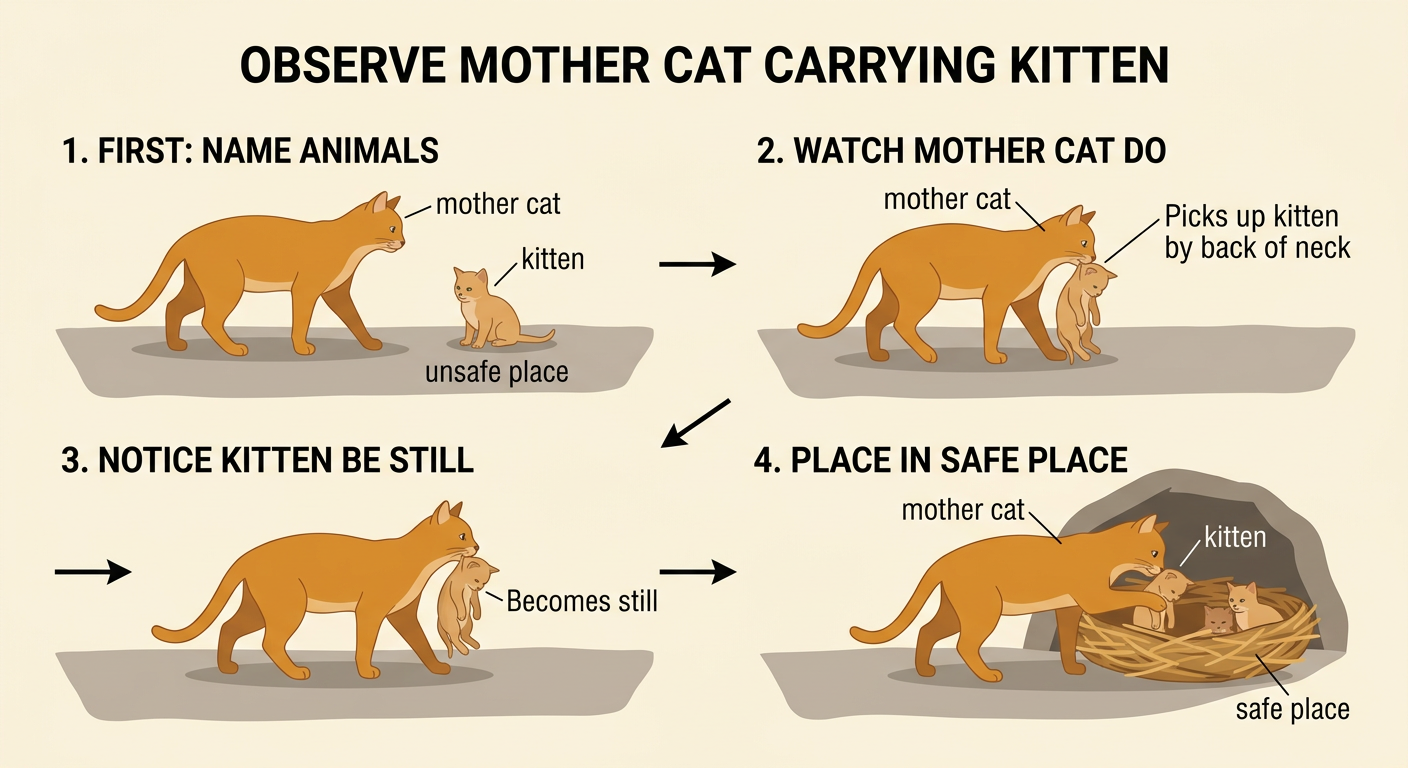 OBSERVE MOTHER CAT CARRYING KITTEN

1. FIRST: NAME ANIMALS

mother cat

kitten

unsafe place

2. WATCH MOTHER CAT DO

mother cat

Picks up kitten by back of neck

3. NOTICE KITTEN BE STILL

Becomes still

4. PLACE IN SAFE PLACE

mother cat

kitten

safe place