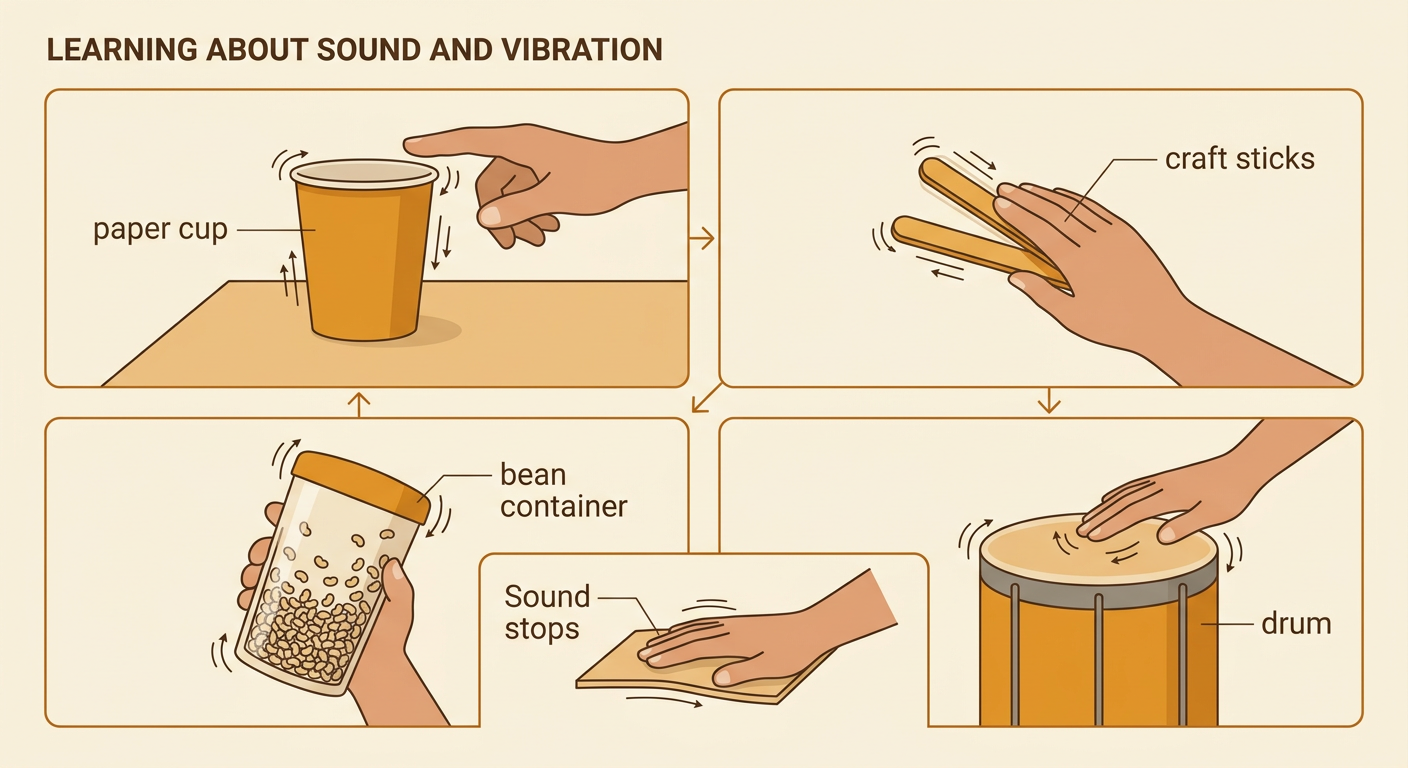 LEARNING ABOUT SOUND AND VIBRATION

paper cup

craft sticks

bean container

Sound stops

drum