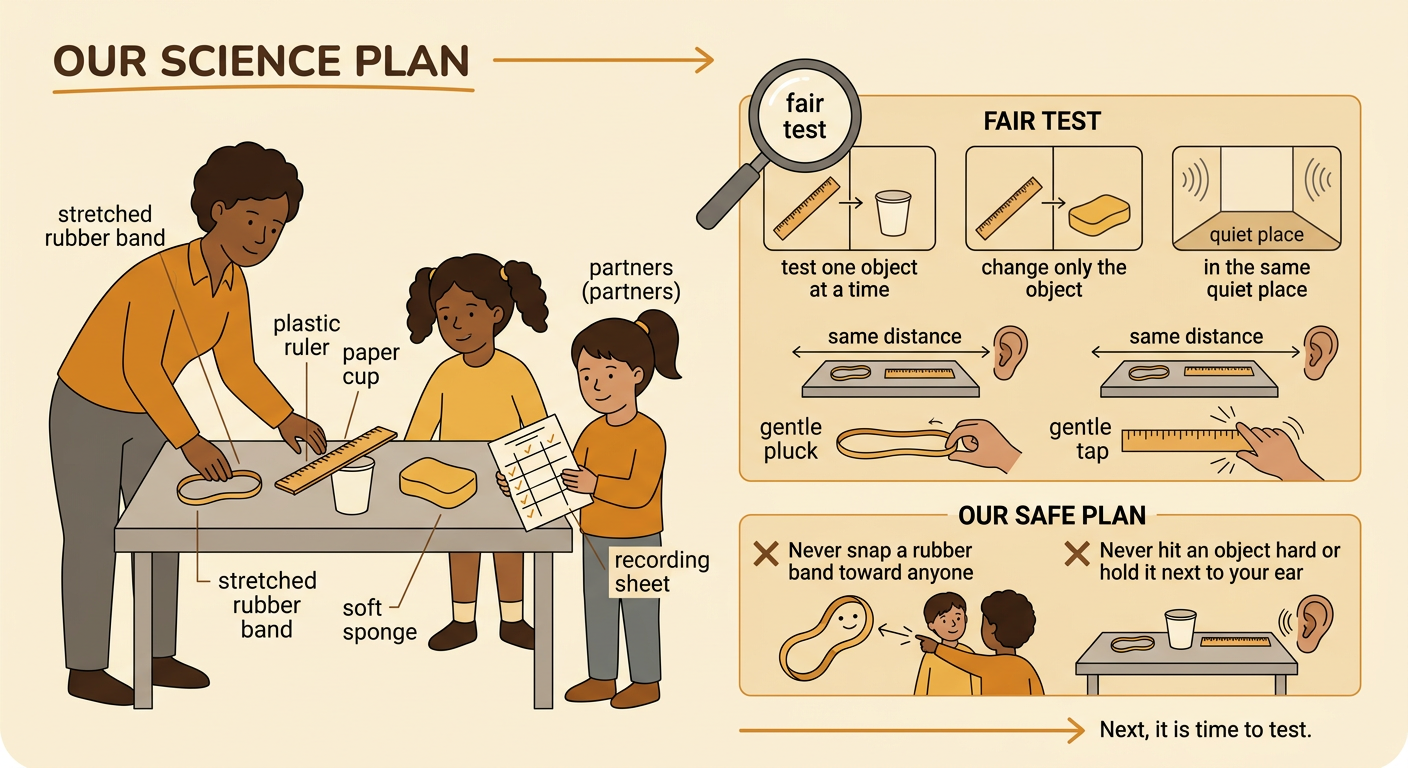 OUR SCIENCE PLAN

stretched rubber band

plastic ruler

paper cup

partners (partners)

stretched rubber band

soft sponge

recording sheet

fair test

FAIR TEST

test one object at a time

change only the object

quiet place

in the same quiet place

same distance

same distance

gentle pluck

gentle tap

OUR SAFE PLAN

Never snap a rubber band toward anyone

Never hit an object hard or hold it next to your ear

Next, it is time to test.