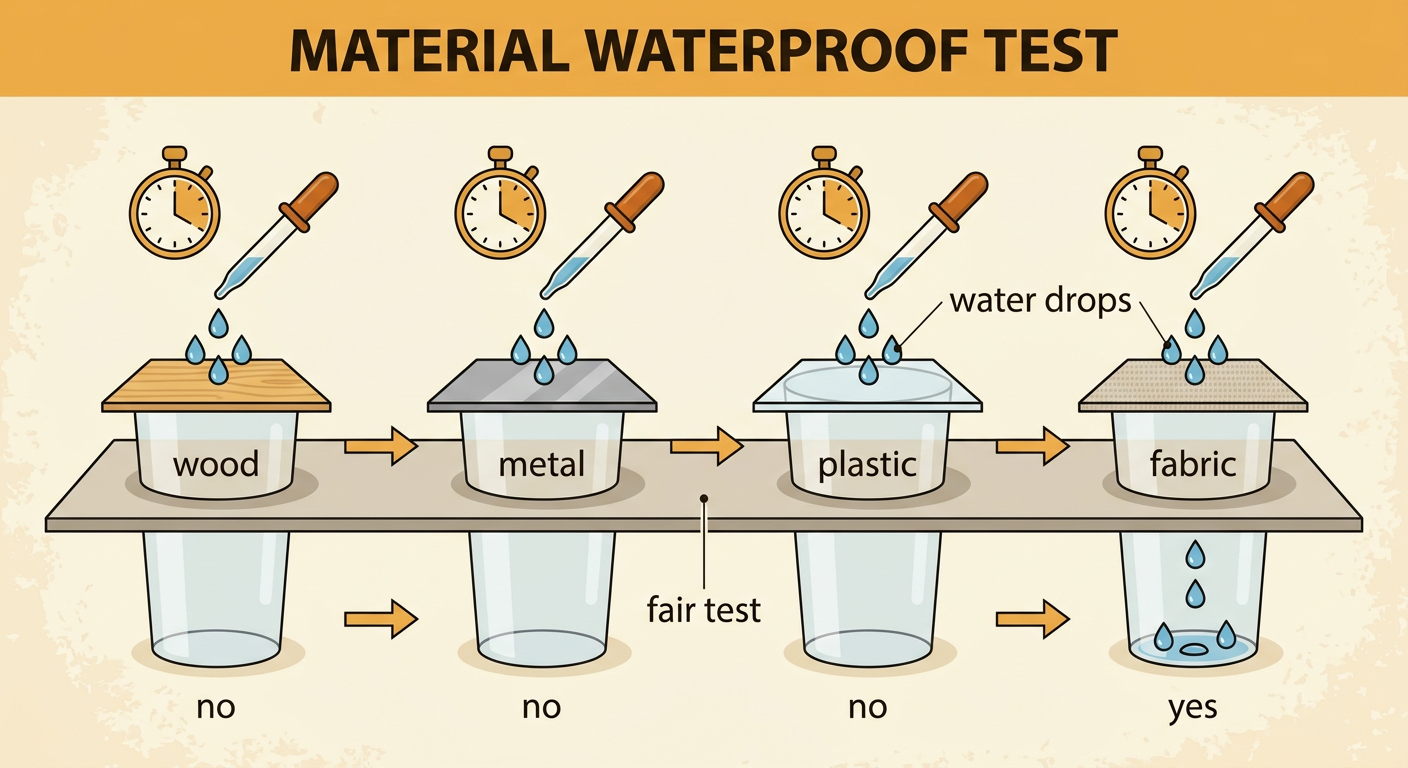 MATERIAL WATERPROOF TEST

water drops

wood

metal

plastic

fabric

fair test

no

no

no

yes